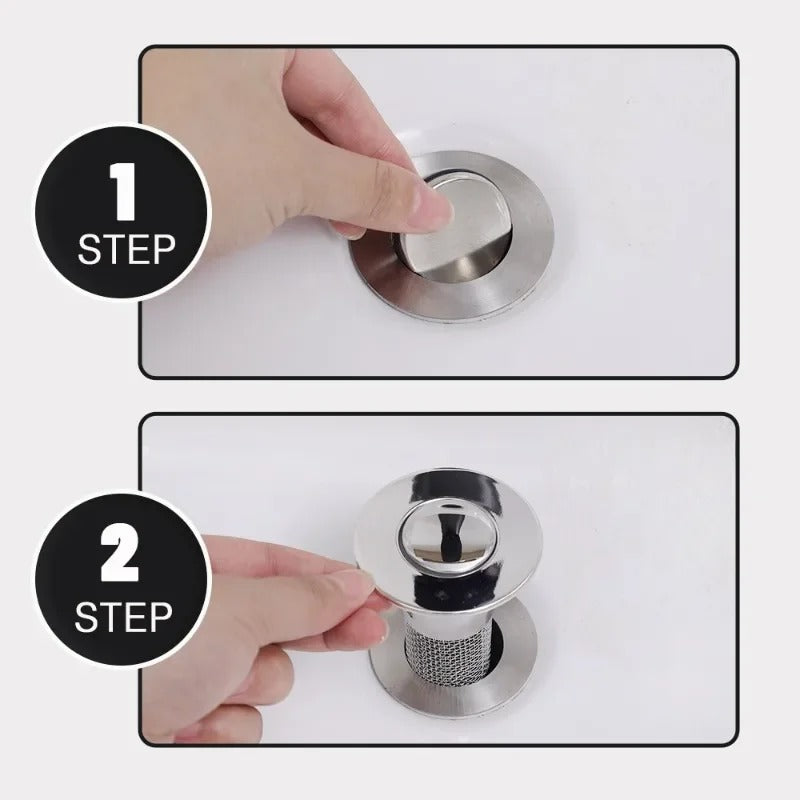 1
STEP

2
STEP